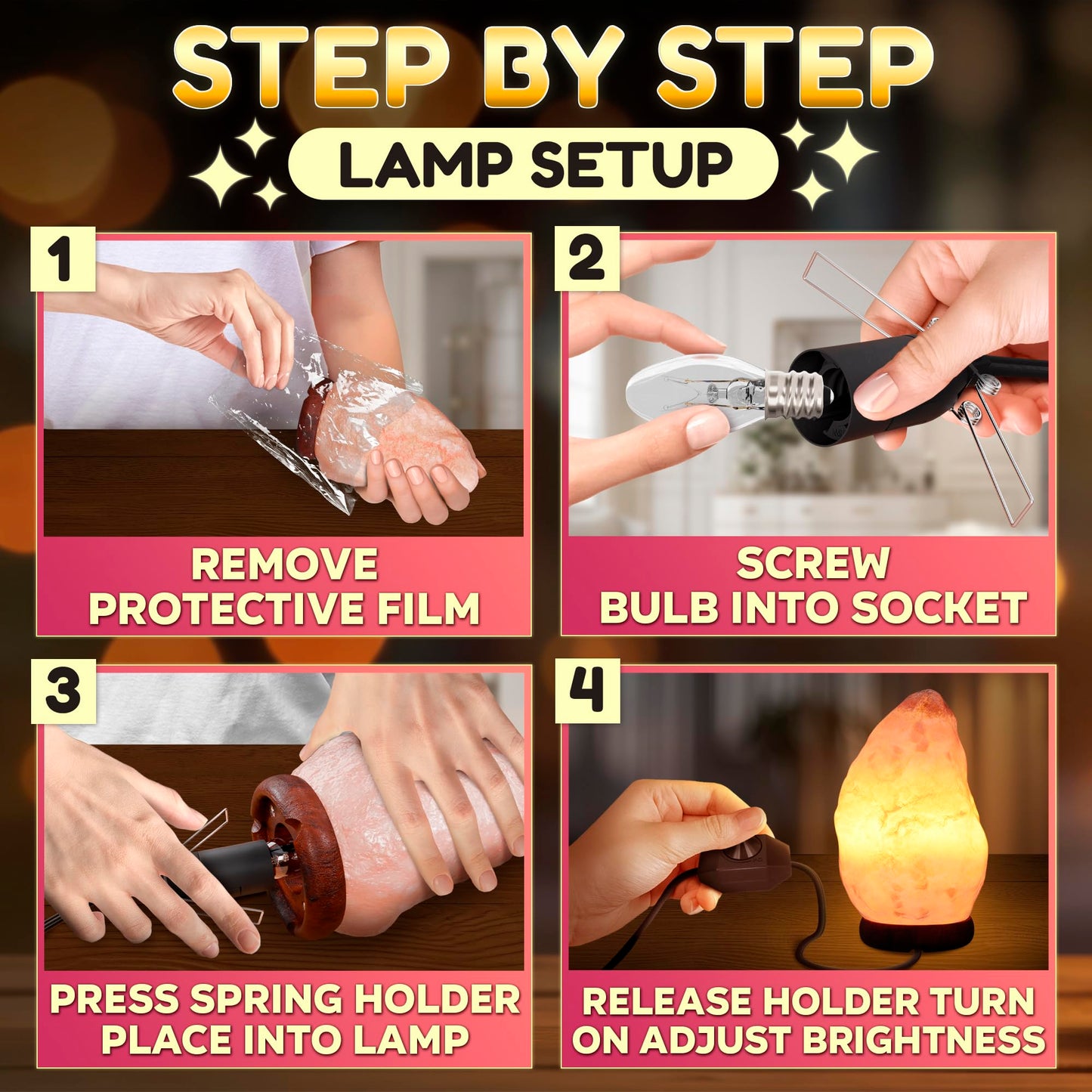 STEP BY STEP

LAMP SETUP

1

REMOVE PROTECTIVE FILM

2

SCREW BULB INTO SOCKET

3

PRESS SPRING HOLDER PLACE INTO LAMP

4

RELEASE HOLDER TURN ON ADJUST BRIGHTNESS