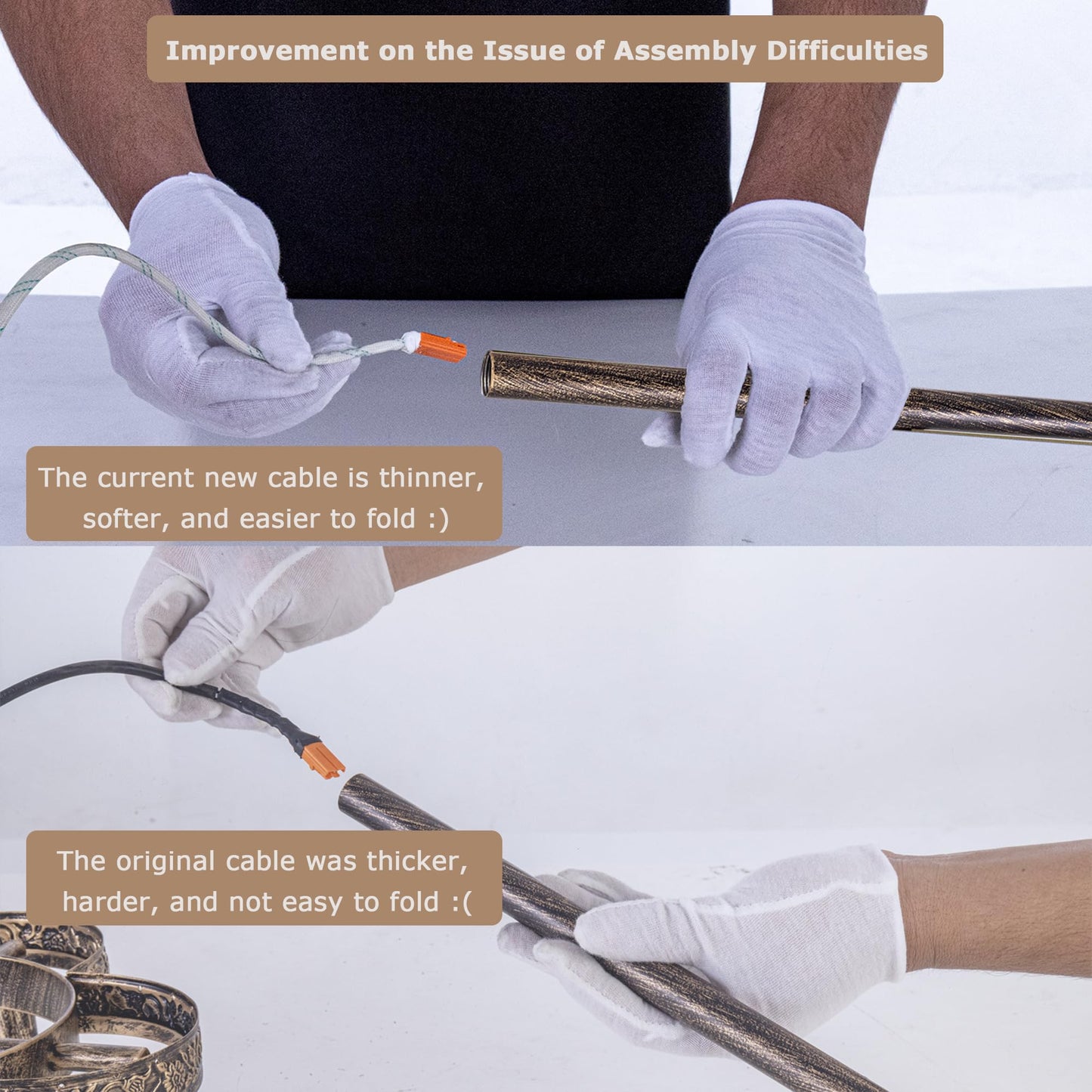 Improvement on the Issue of Assembly Difficulties

The current new cable is thinner, softer, and easier to fold :)

The original cable was thicker, harder, and not easy to fold :(