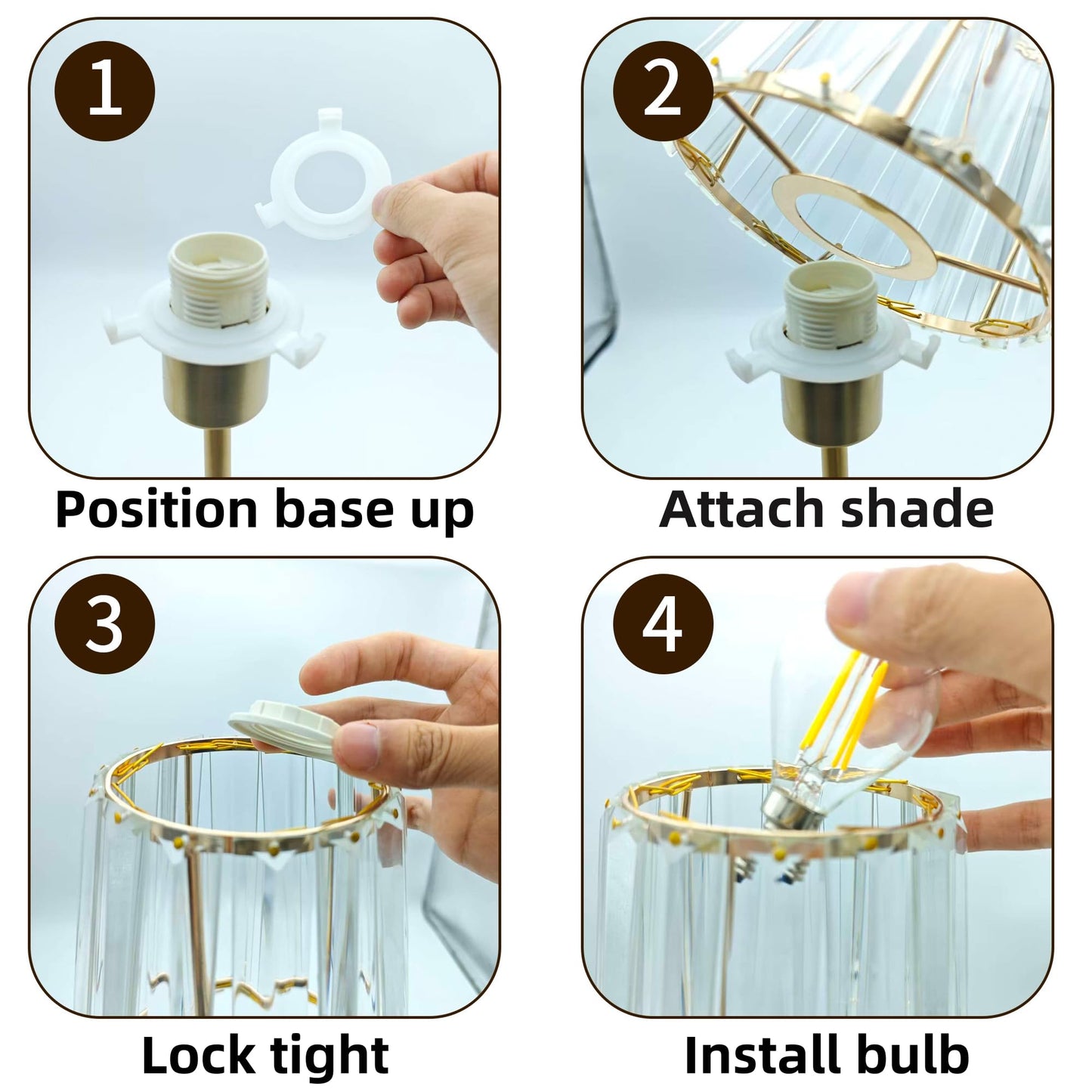 1
Position base up

2
Attach shade

3
Lock tight

4
Install bulb