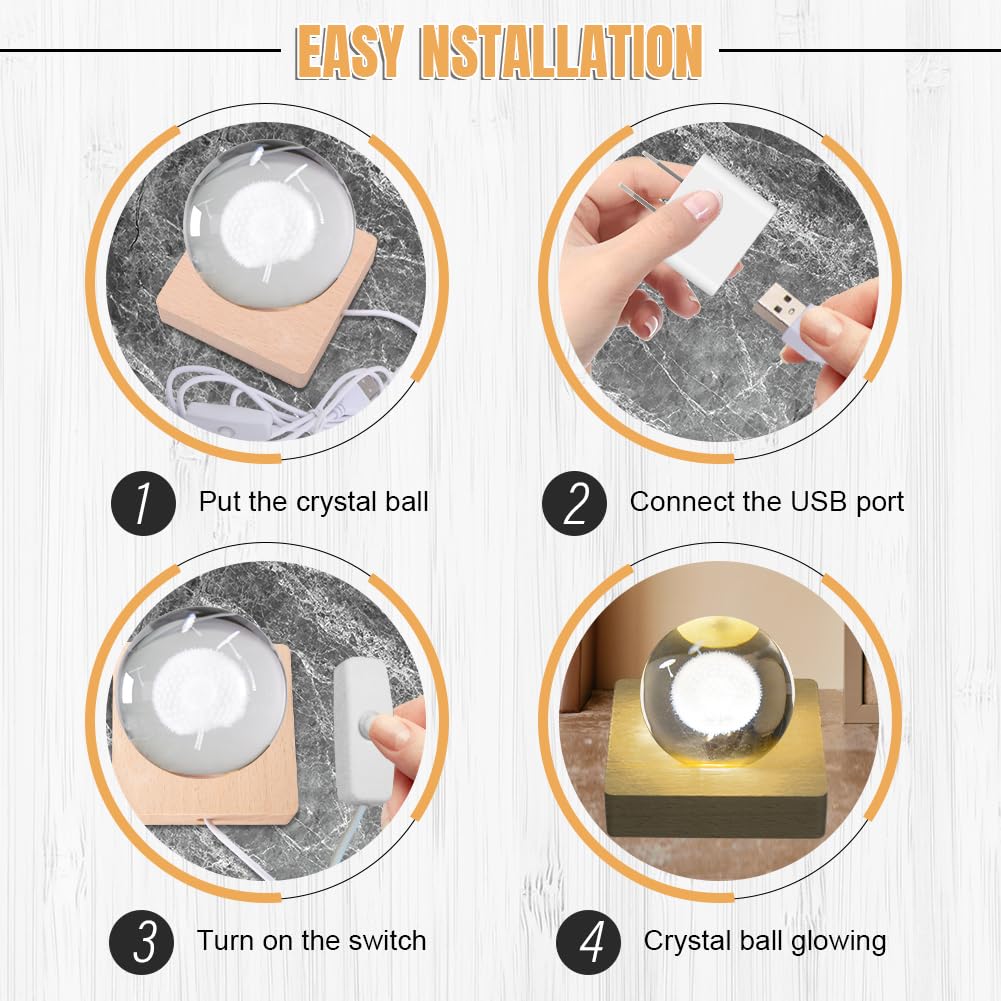 EASY NSTALLATION

1 Put the crystal ball

2 Connect the USB port

3 Turn on the switch

4 Crystal ball glowing