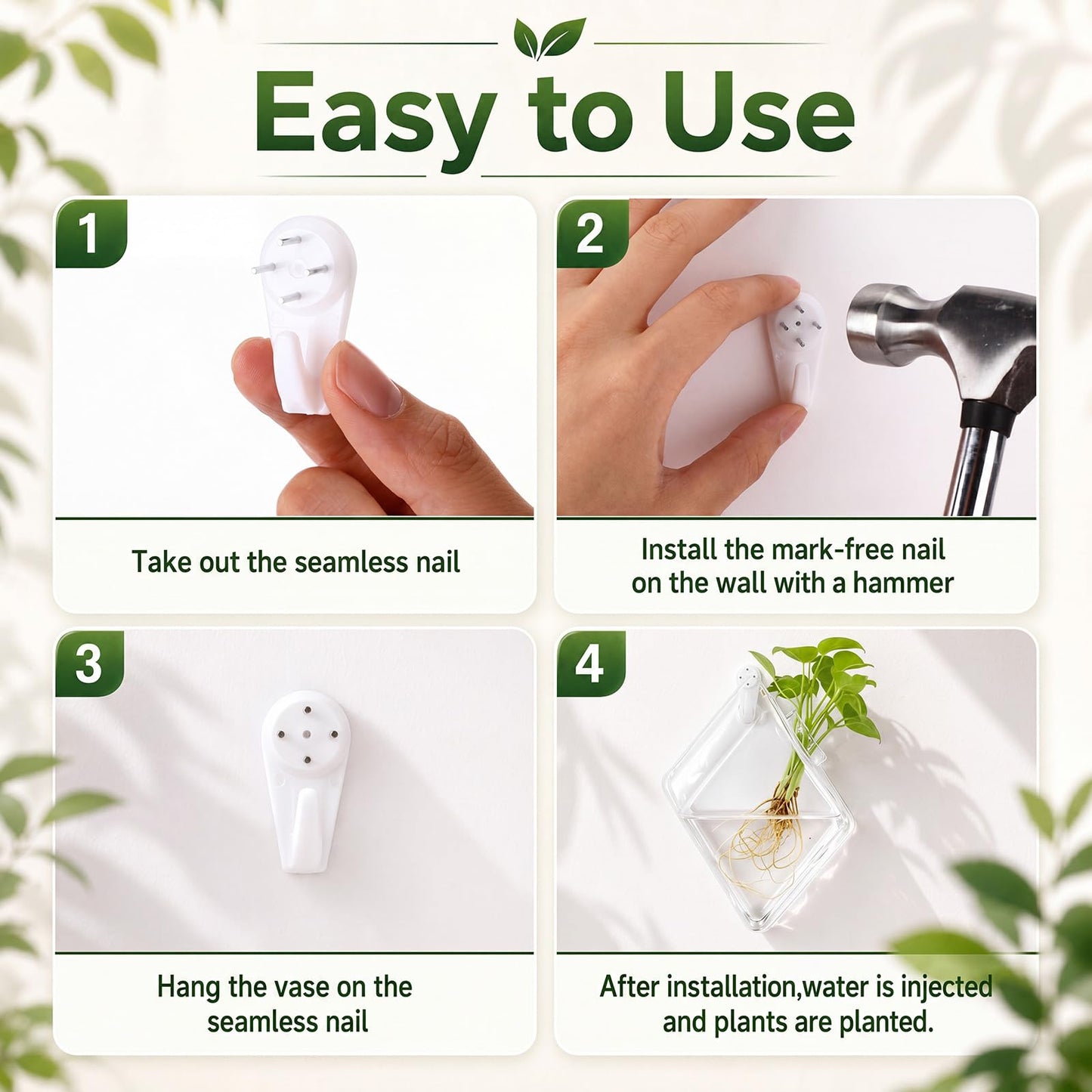 Easy to Use

1

Take out the seamless nail

2

Install the mark-free nail on the wall with a hammer

3

Hang the vase on the seamless nail

4

After installation,water is injected and plants are planted.