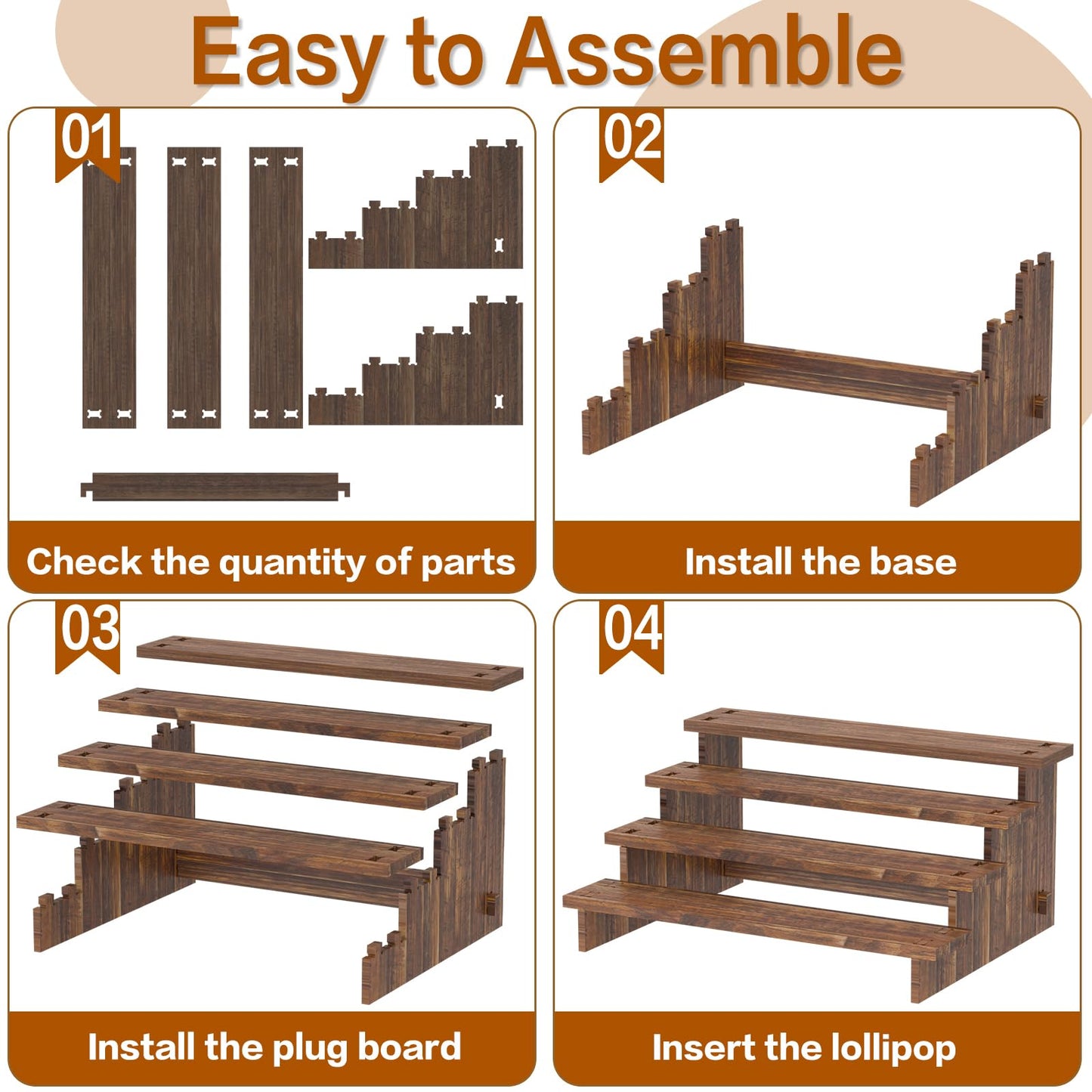 Easy to Assemble

01

Check the quantity of parts

02

Install the base

03

Install the plug board

04

Insert the lollipop