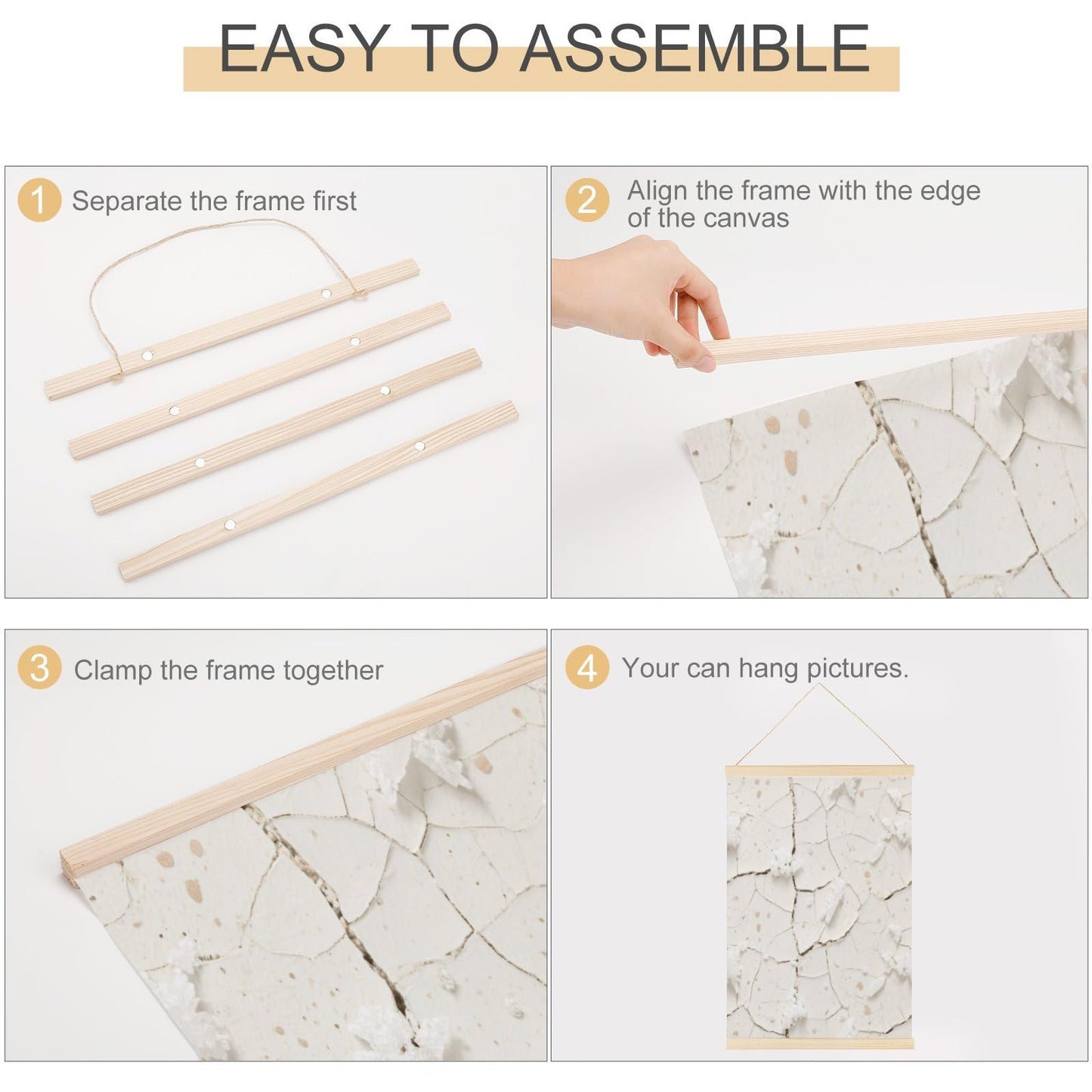 EASY TO ASSEMBLE

1 Separate the frame first

2 Align the frame with the edge of the canvas

3 Clamp the frame together

4 Your can hang pictures.