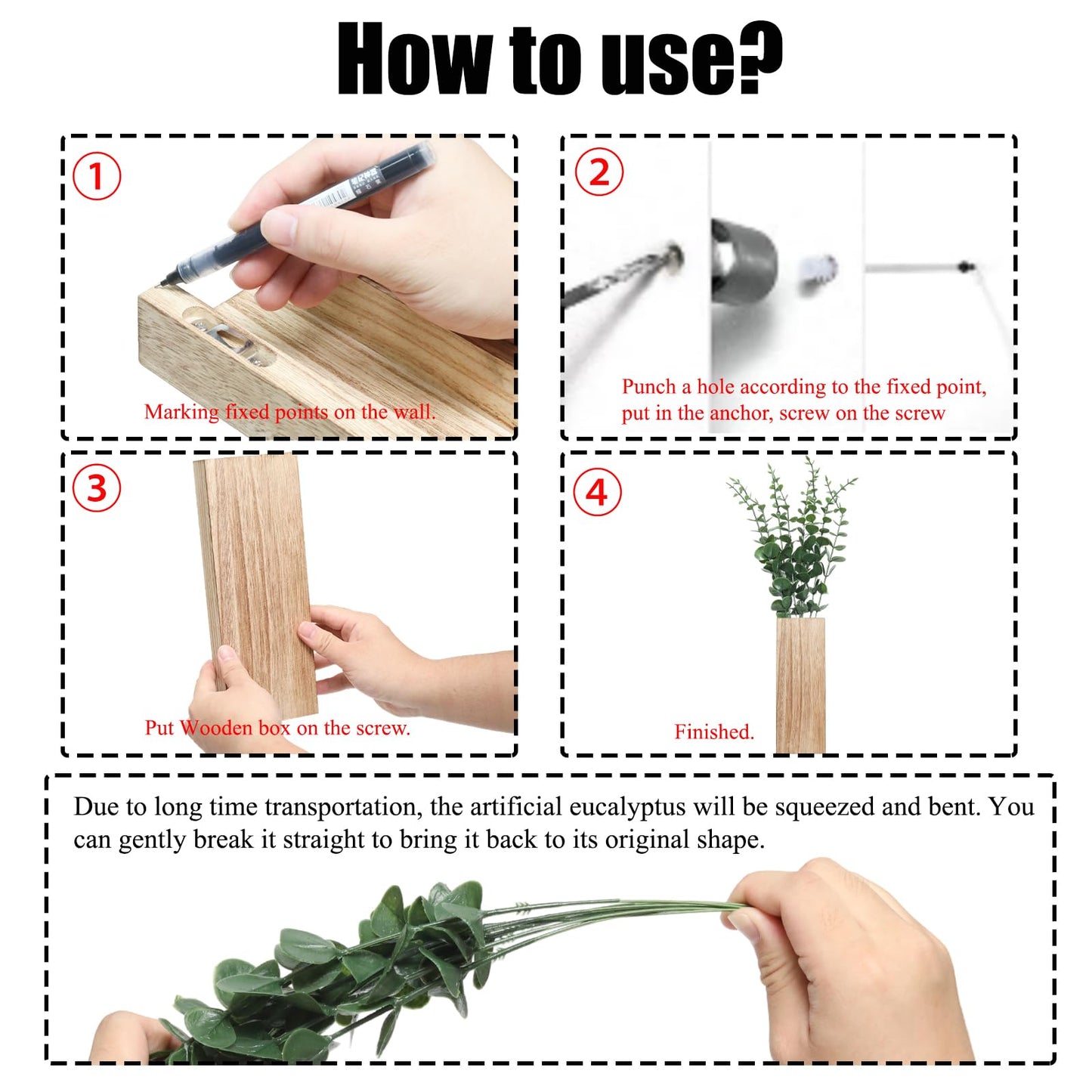 How to use?

①
Marking fixed points on the wall.

②
Punch a hole according to the fixed point, put in the anchor, screw on the screw

③
Put Wooden box on the screw.

④
Finished.

Due to long time transportation, the artificial eucalyptus will be squeezed and bent. You can gently break it straight to bring it back to its original shape.