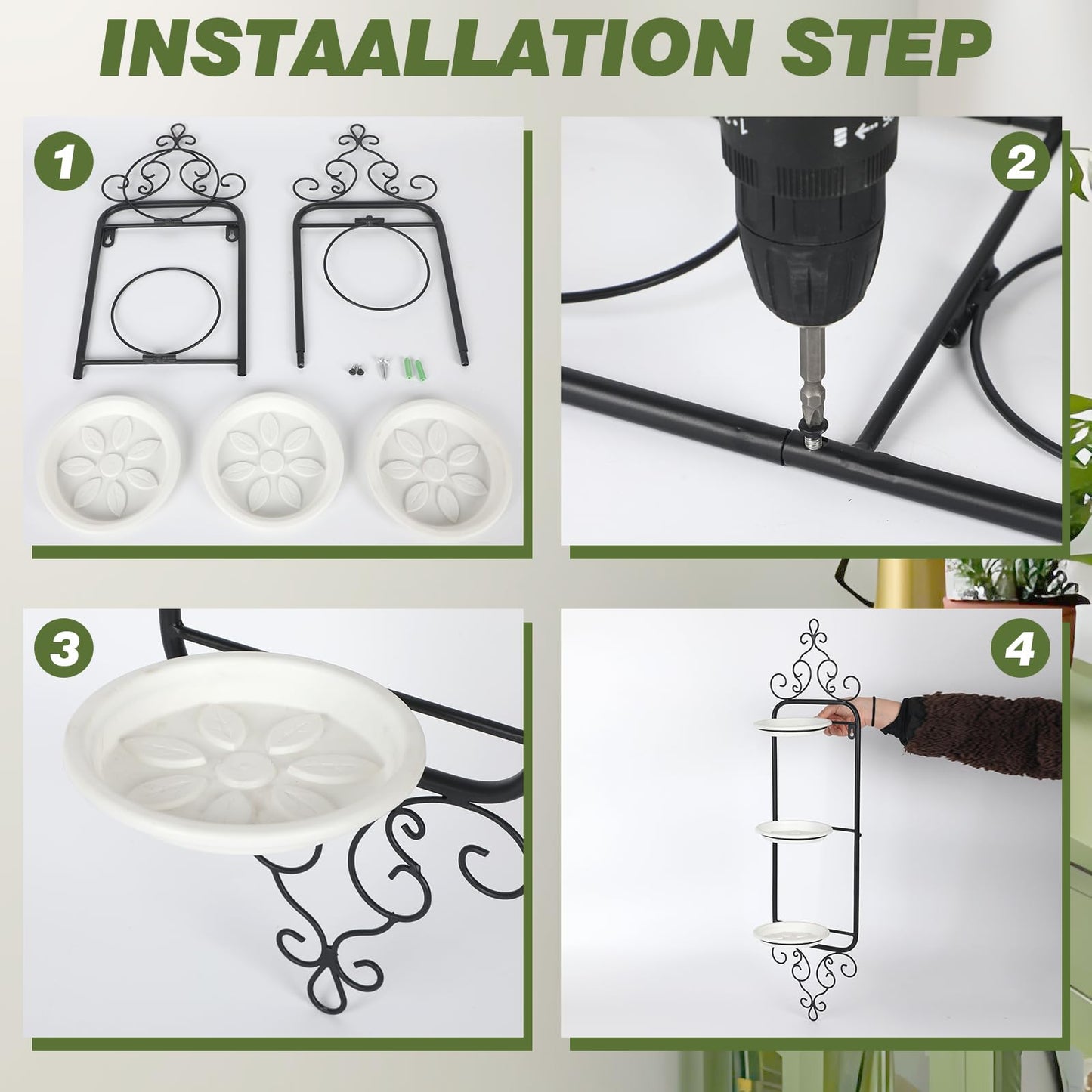 INSTAALLATION STEP

1

2

3

4