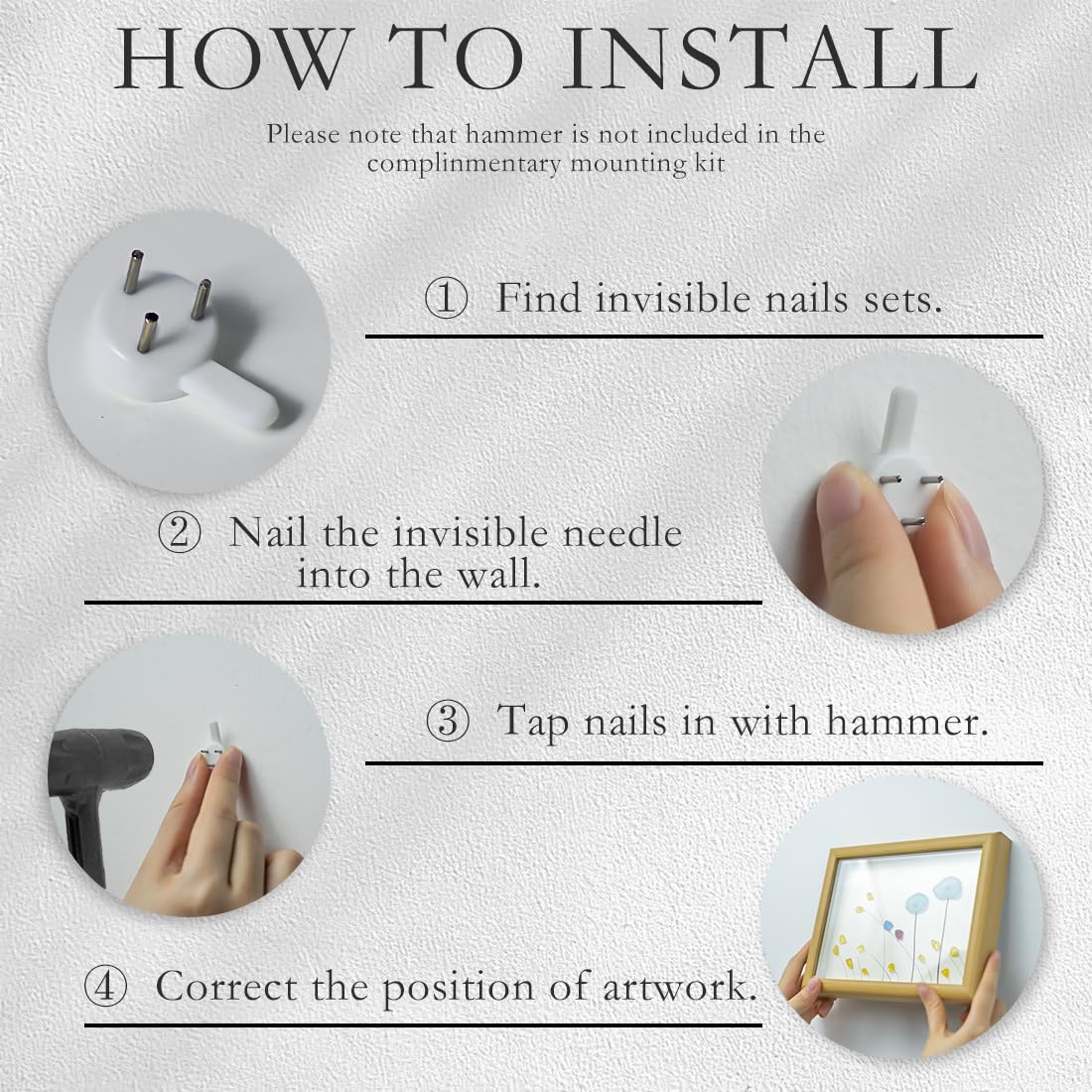 HOW TO INSTALL

Please note that hammer is not included in the complinmentary mounting kit

① Find invisible nails sets.

② Nail the invisible needle into the wall.

③ Tap nails in with hammer.

④ Correct the position of artwork.