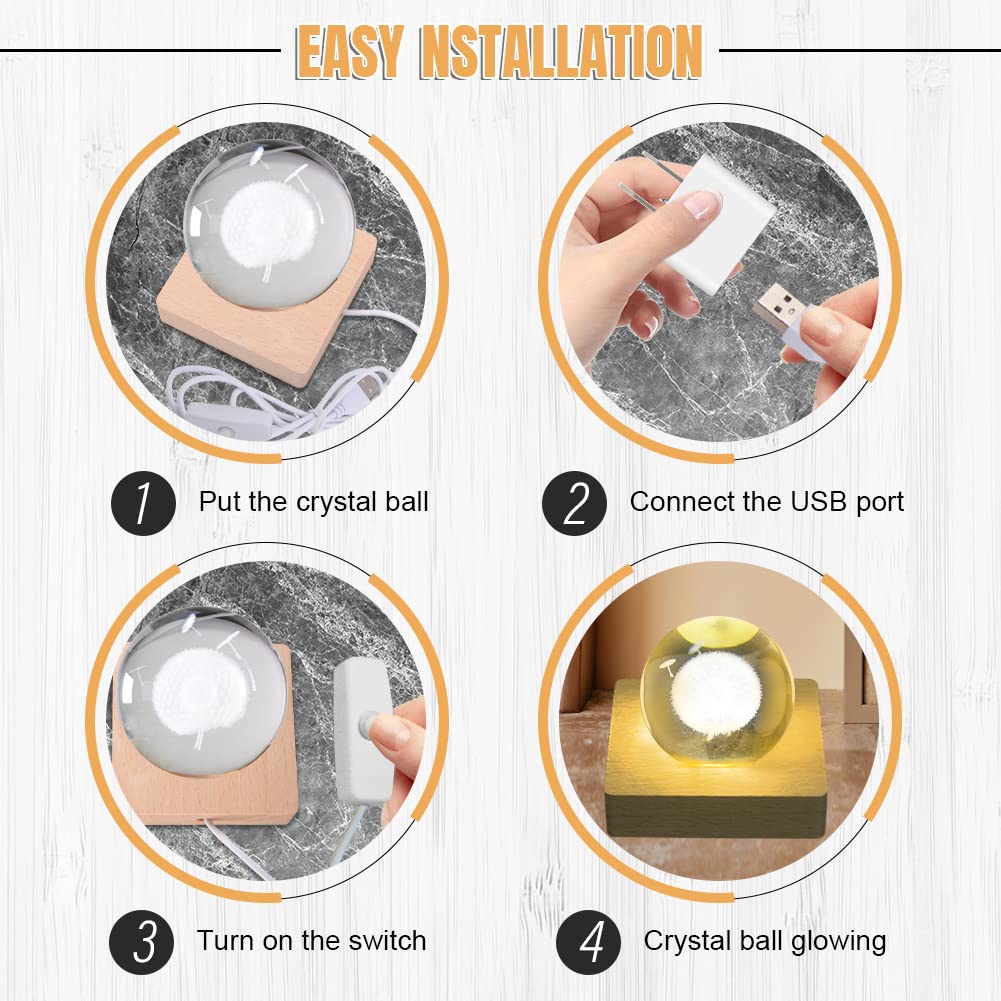 EASY NSTALLATION

1 Put the crystal ball

2 Connect the USB port

3 Turn on the switch

4 Crystal ball glowing