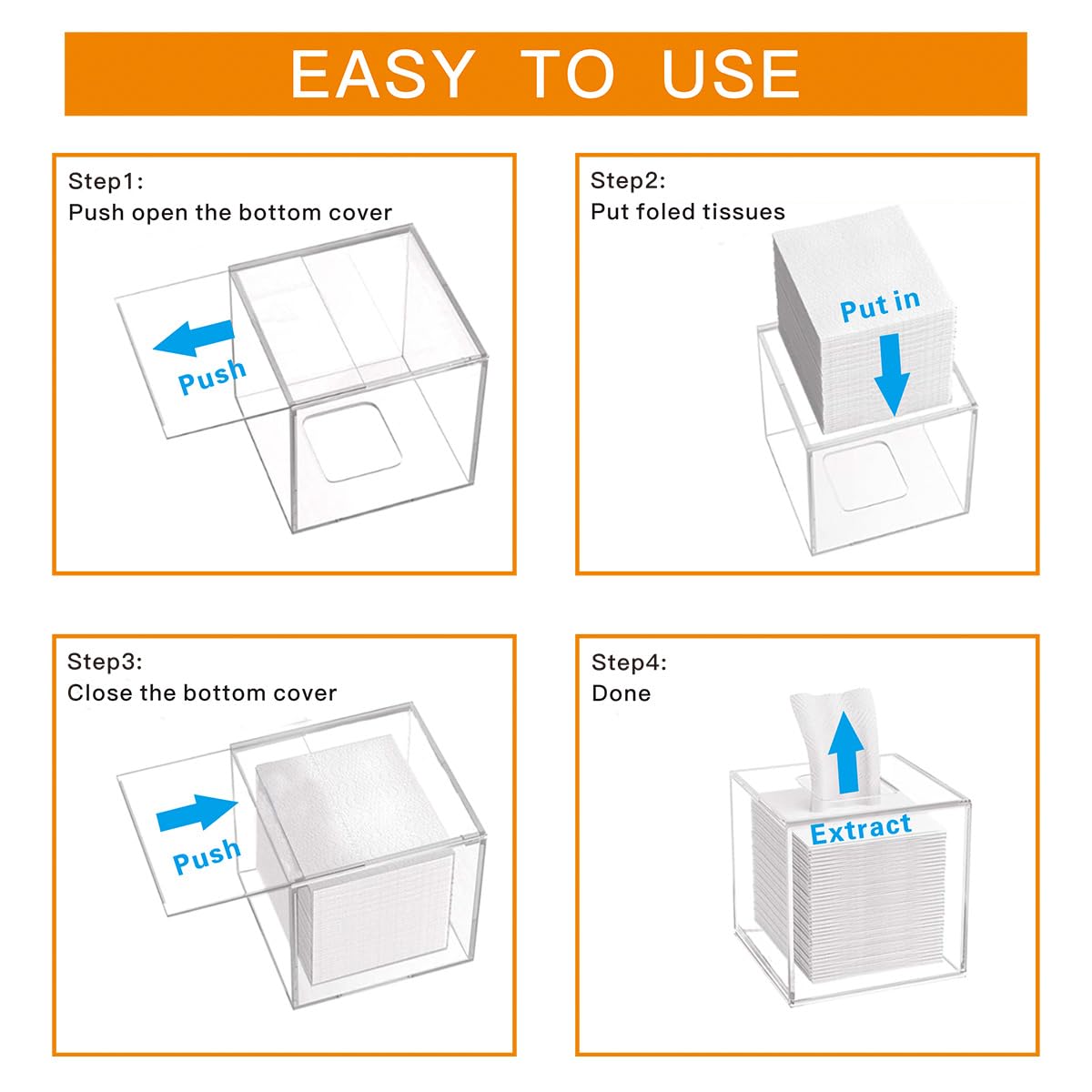 EASY TO USE

Step1:
Push open the bottom cover

Push

Step2:
Put foled tissues

Put in

Step3:
Close the bottom cover

Push

Step4:
Done

Extract