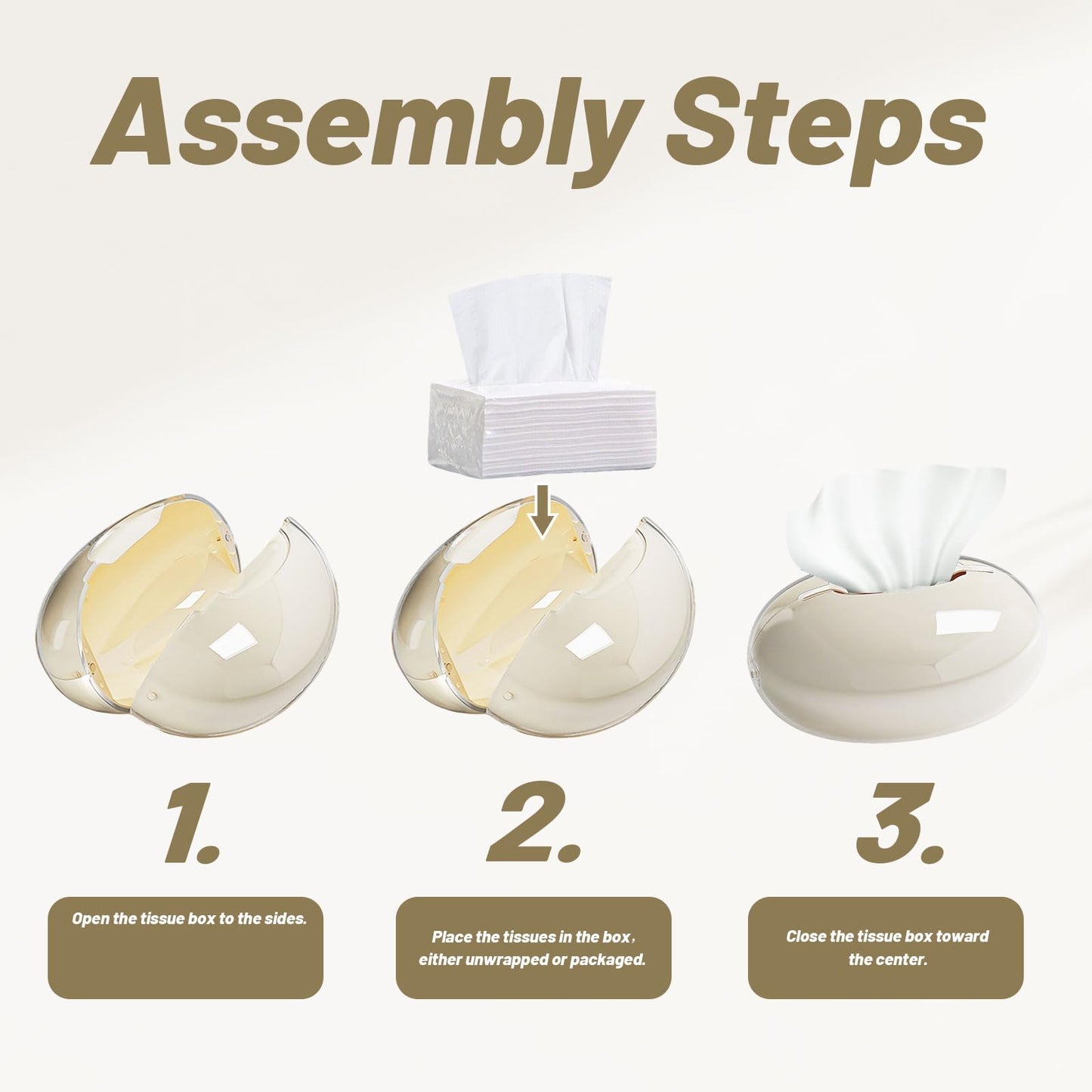 Assembly Steps

1.

Open the tissue box to the sides.

2.

Place the tissues in the box, either unwrapped or packaged.

3.

Close the tissue box toward the center.