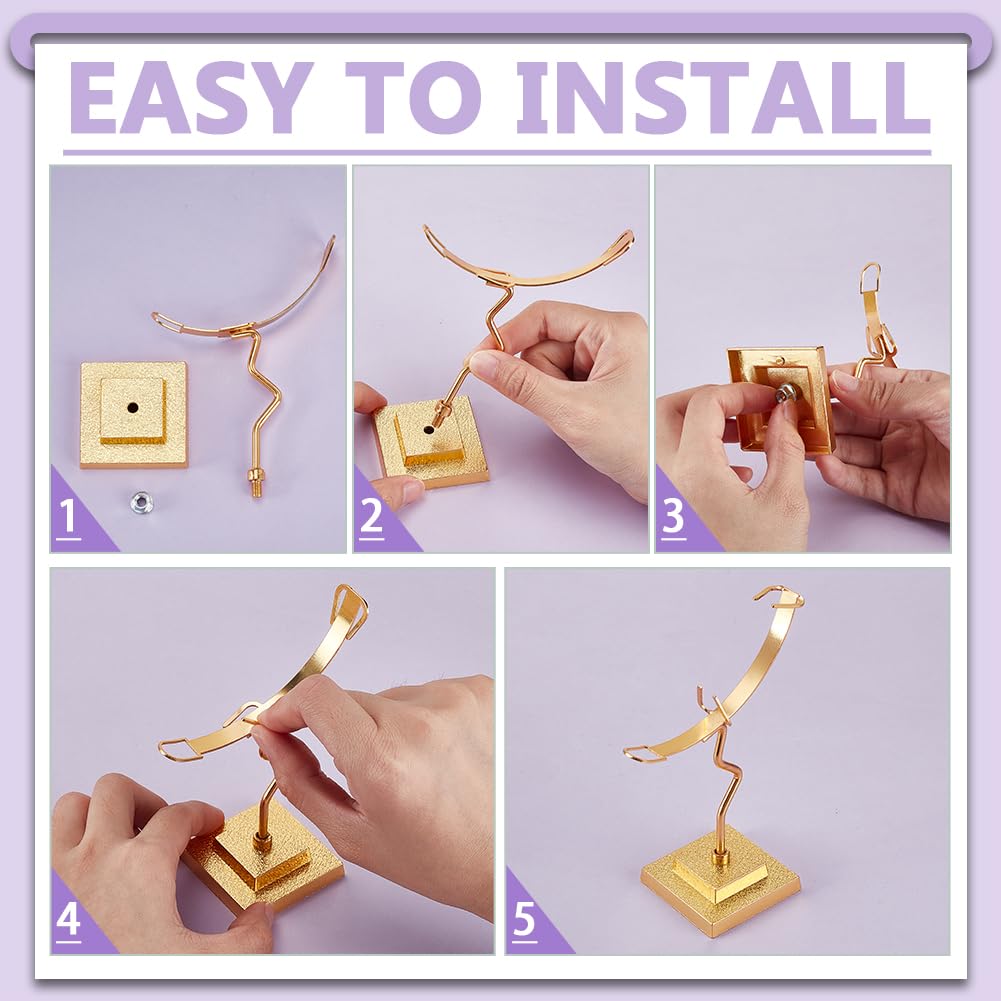 EASY TO INSTALL

1

2

3

4

5