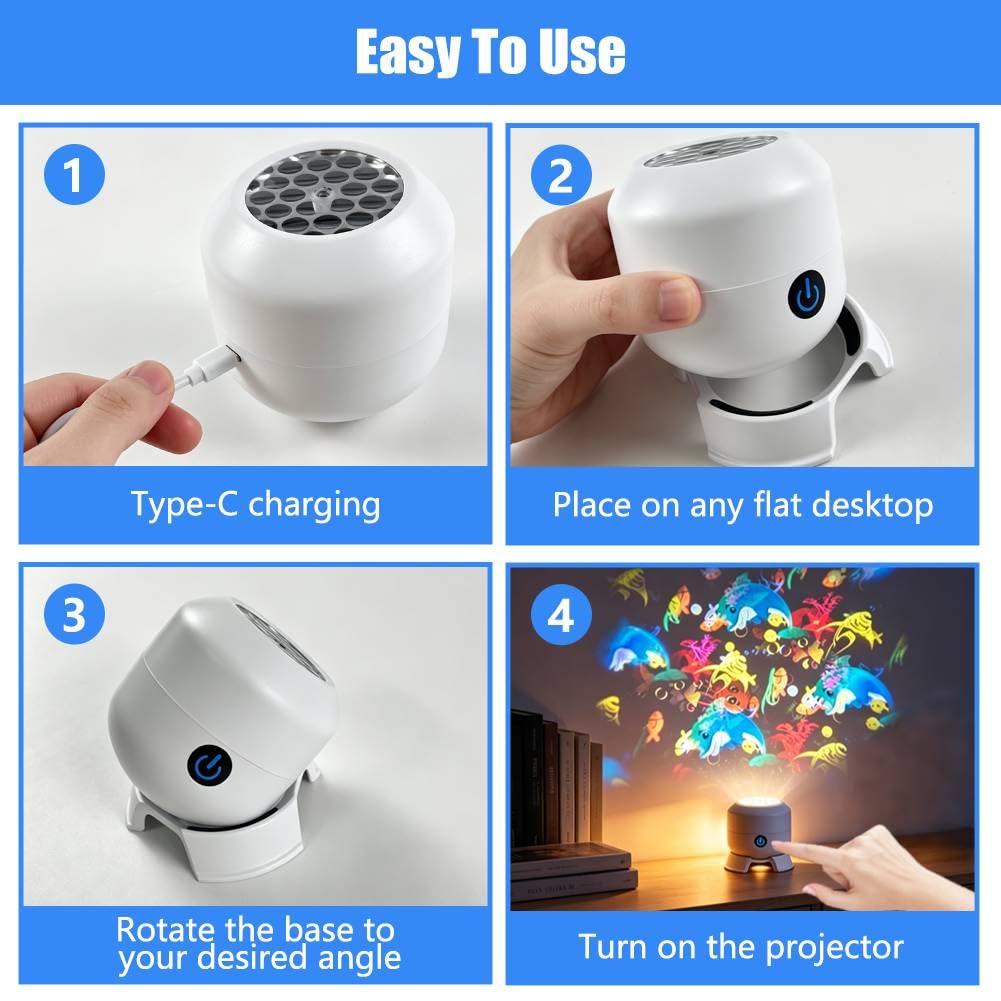 Easy To Use

1

Type-C charging

2

Place on any flat desktop

3

Rotate the base to your desired angle

4

Turn on the projector