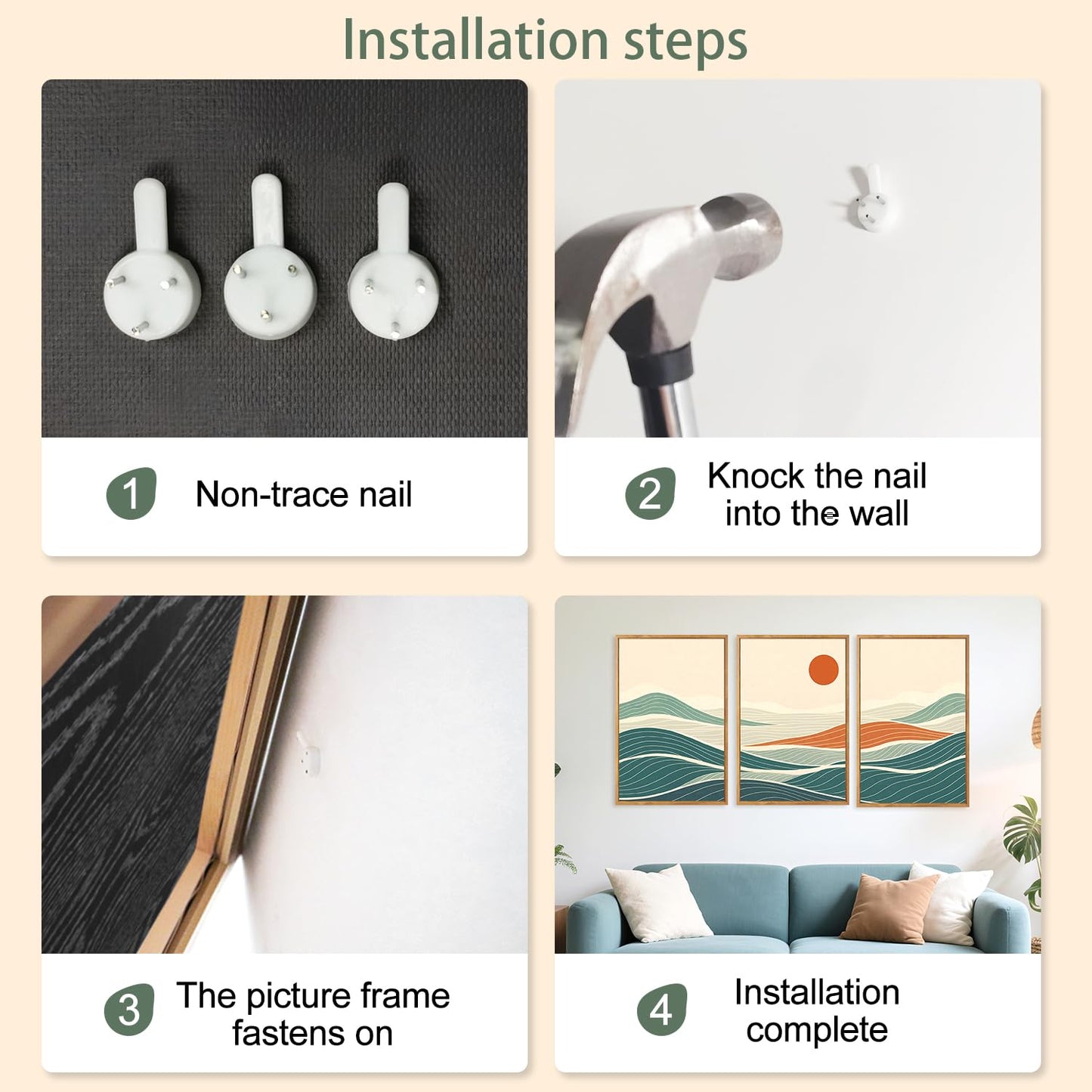 Installation steps

1 Non-trace nail

2 Knock the nail into the wall

3 The picture frame fastens on

4 Installation complete